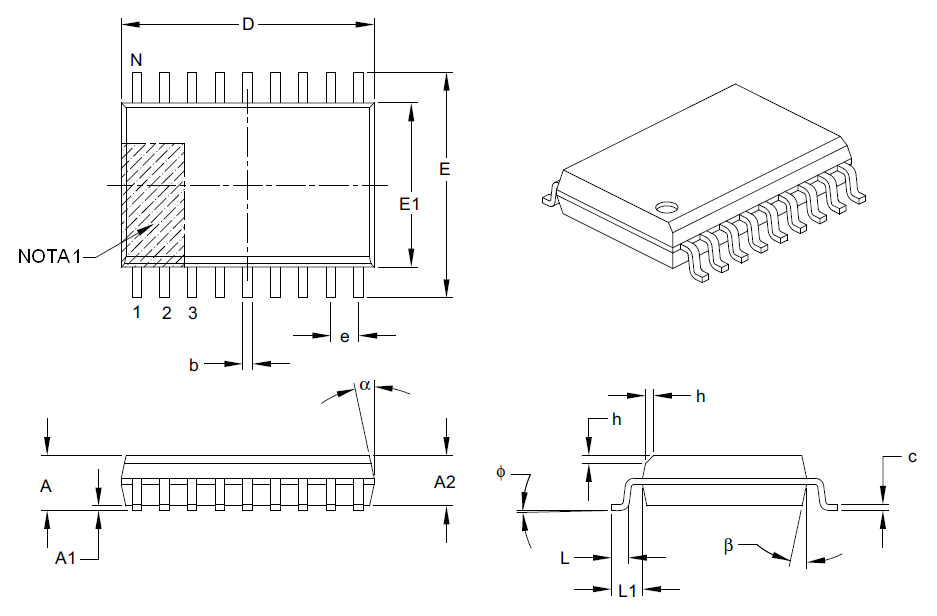 D
N
E
E1
NOTA 1
1 2 3
e
b
α
A
A2
A1
h
h
φ
c
L
β
L1